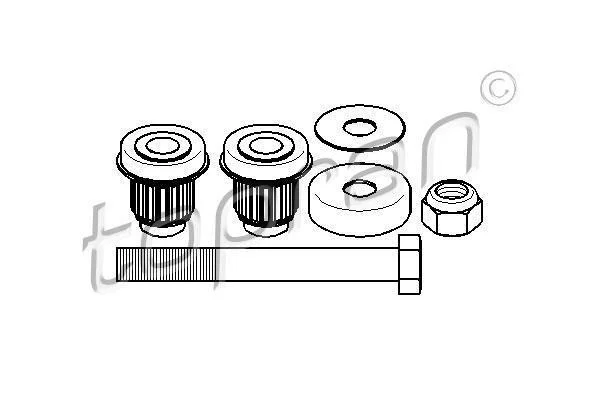 topran ©