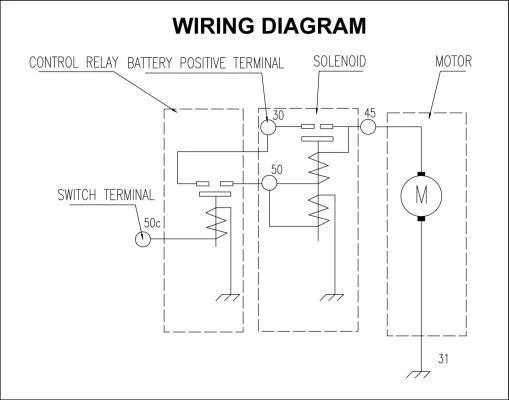 WIRING DIAGRAM

CONTROL RELAY

BATTERY POSITIVE TERMINAL

SOLENOID

MOTOR

30

45

50

SWITCH TERMINAL

50c

M

31