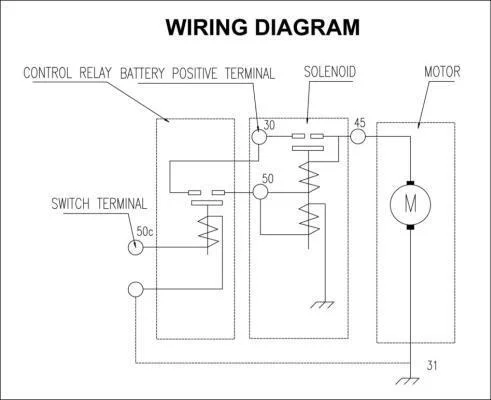 WIRING DIAGRAM

CONTROL RELAY BATTERY POSITIVE TERMINAL

SOLENOID

MOTOR

30

45

50

SWITCH TERMINAL

50c

M

31