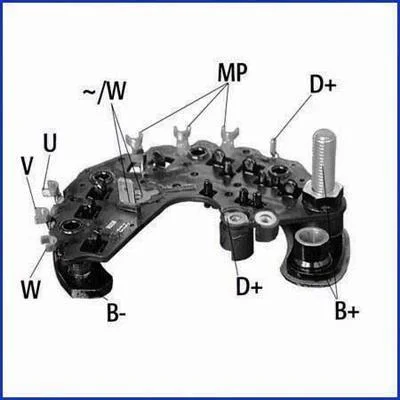 MP
~/W
D+
U
V
W
B-
D+
B+