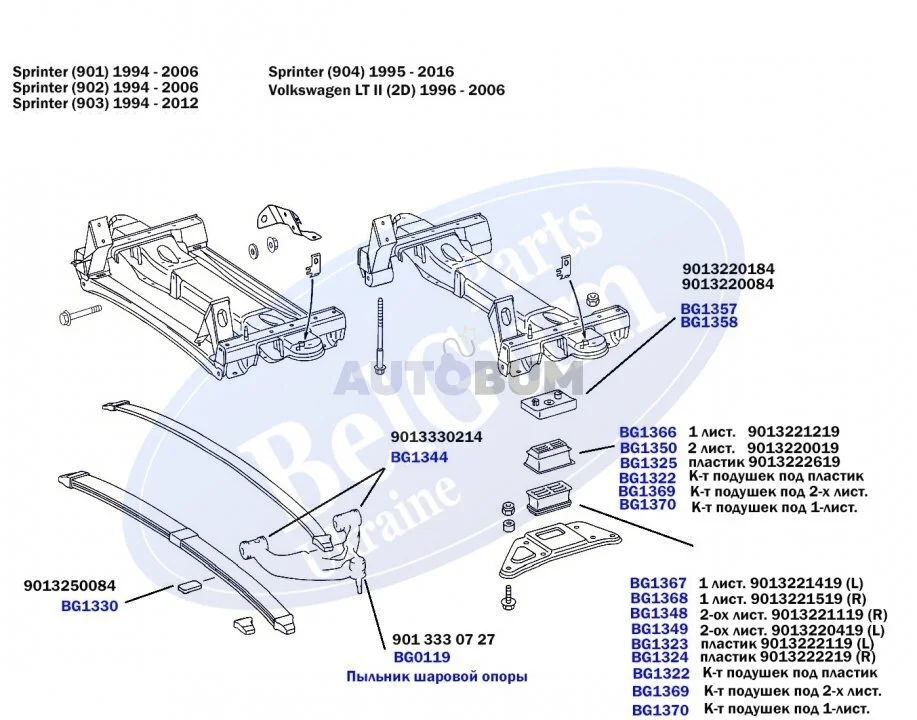 Sprinter (901) 1994 - 2006
Sprinter (902) 1994 - 2006
Sprinter (903) 1994 - 2012

Sprinter (904) 1995 - 2016
Volkswagen LT II (2D) 1996 - 2006

BelGum Parts Ukraine

AUTOBUM

9013220184
9013220084
BG1357
BG1358

9013330214
BG1344

BG1366 1 лист. 9013221219
BG1350 2 лист. 9013220019
BG1325 пластик 9013222619
BG1322 К-т подушек под пластик
BG1369 К-т подушек под 2-х лист.
BG1370 К-т подушек под 1-лист.

9013250084
BG1330

901 333 07 27
BG0119
Пыльник шаровой опоры

BG1367 1 лист. 9013221419 (L)
BG1368 1 лист. 9013221519 (R)
BG1348 2-ох лист. 9013221119 (R)
BG1349 2-ох лист. 9013220419 (L)
BG1323 пластик 9013222119 (L)
BG1324 пластик 9013222219 (R)
BG1322 К-т подушек под пластик
BG1369 К-т подушек под 2-х лист.
BG1370 К-т подушек под 1-лист.