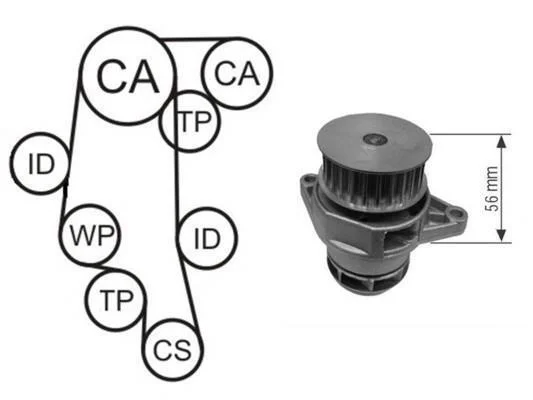 CA
CA
TP
ID
WP
ID
TP
CS
56 mm