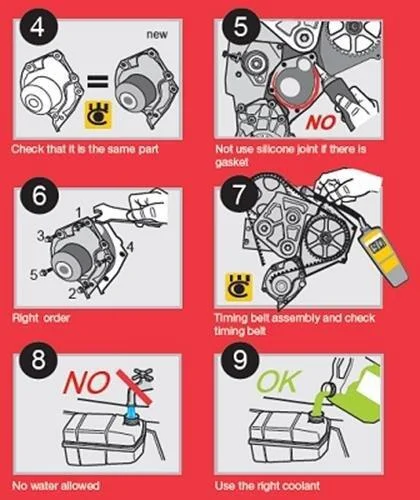 4

new

Check that it is the same part

5

NO

Not use silicone joint if there is gasket

6

1
3
4
5
2

Right order

7

Timing belt assembly and check timing belt

8

NO

No water allowed

9

OK

Use the right coolant